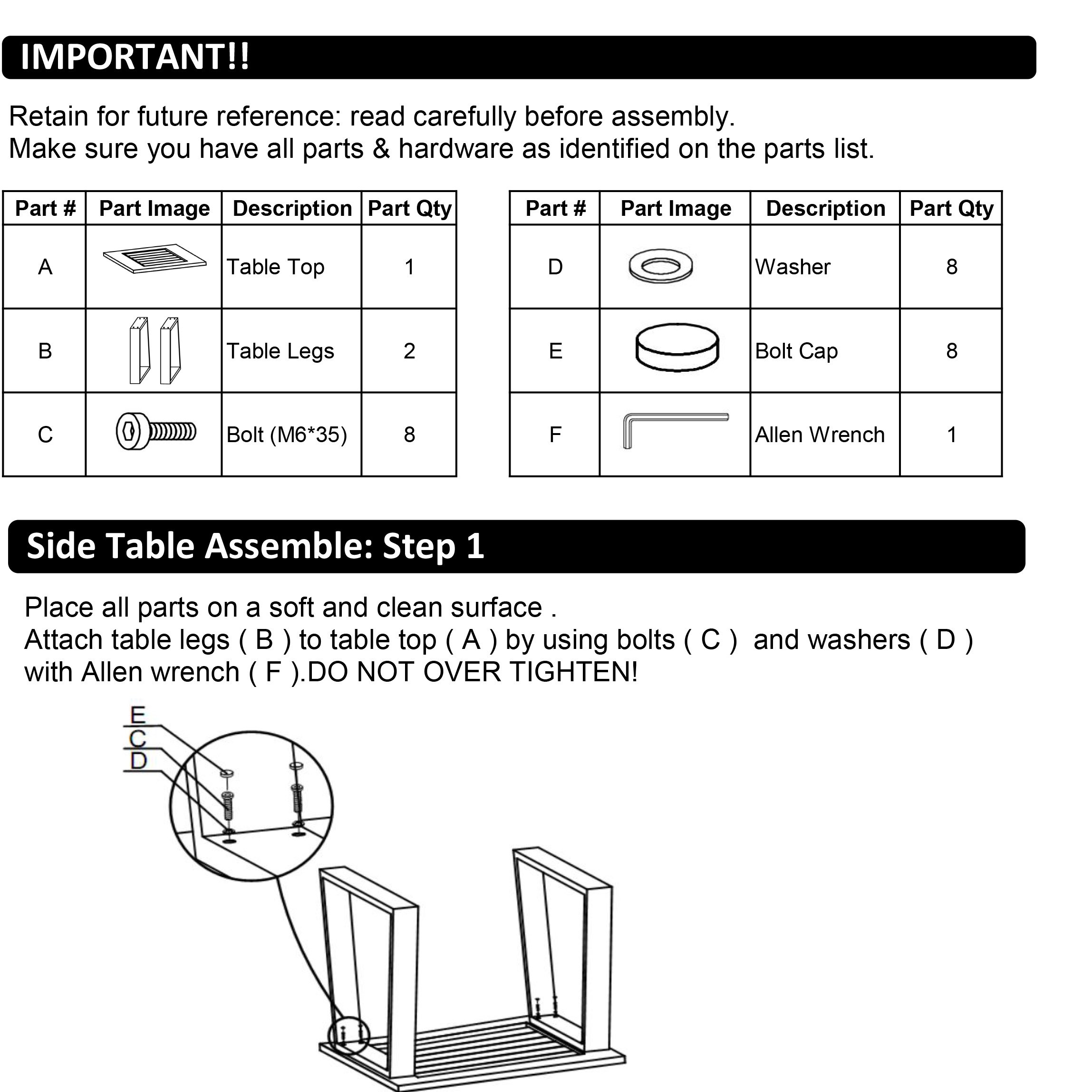 IMPORTANT!!

Retain for future reference: read carefully before assembly.
Make sure you have all parts & hardware as identified on the parts list.

| Part # | Part Image | Description | Part Qty |
|---|---|---|---|
| A | | Table Top | 1 |
| B | | Table Legs | 2 |
| C | | Bolt (M6*35) | 8 |

| Part # | Part Image | Description | Part Qty |
|---|---|---|---|
| D | | Washer | 8 |
| E | | Bolt Cap | 8 |
| F | | Allen Wrench | 1 |

Side Table Assemble: Step 1

Place all parts on a soft and clean surface .
Attach table legs ( B ) to table top ( A ) by using bolts ( C ) and washers ( D ) with Allen wrench ( F ).DO NOT OVER TIGHTEN!

E
C
D